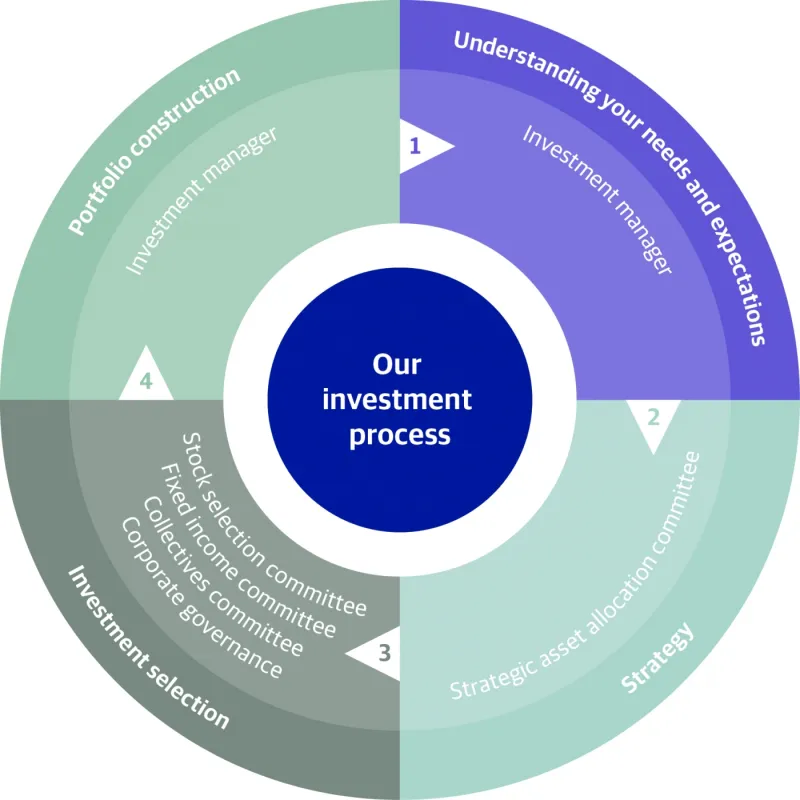 Our investment process

1
Understanding your needs and expectations
Investment manager

2
Strategy
Strategic asset allocation committee

3
Investment selection
Stock selection committee
Fixed income committee
Collectives committee
Corporate governance

4
Portfolio construction
Investment manager