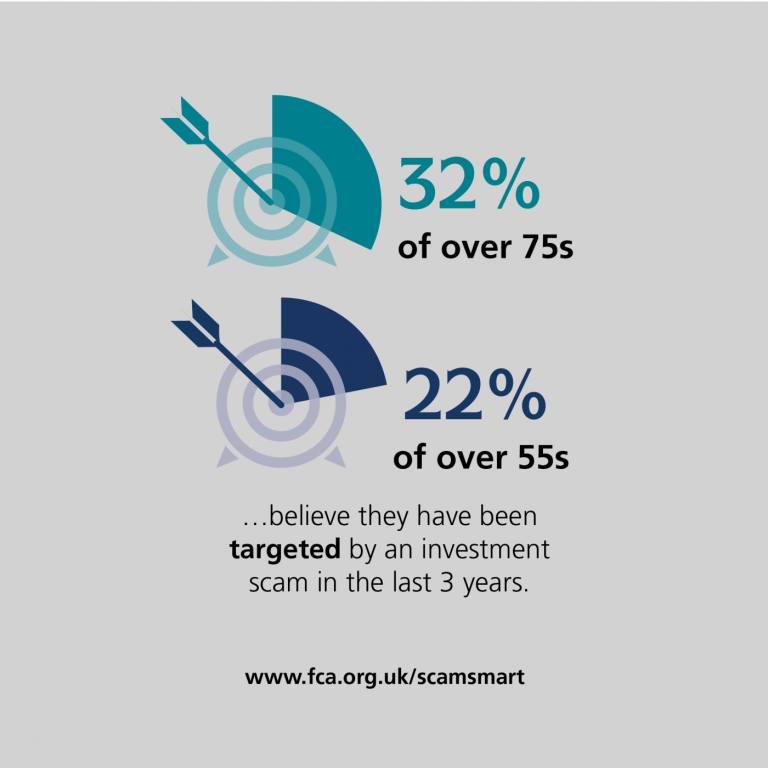 32%
of over 75s

22%
of over 55s

…believe they have been targeted by an investment scam in the last 3 years.

www.fca.org.uk/scamsmart