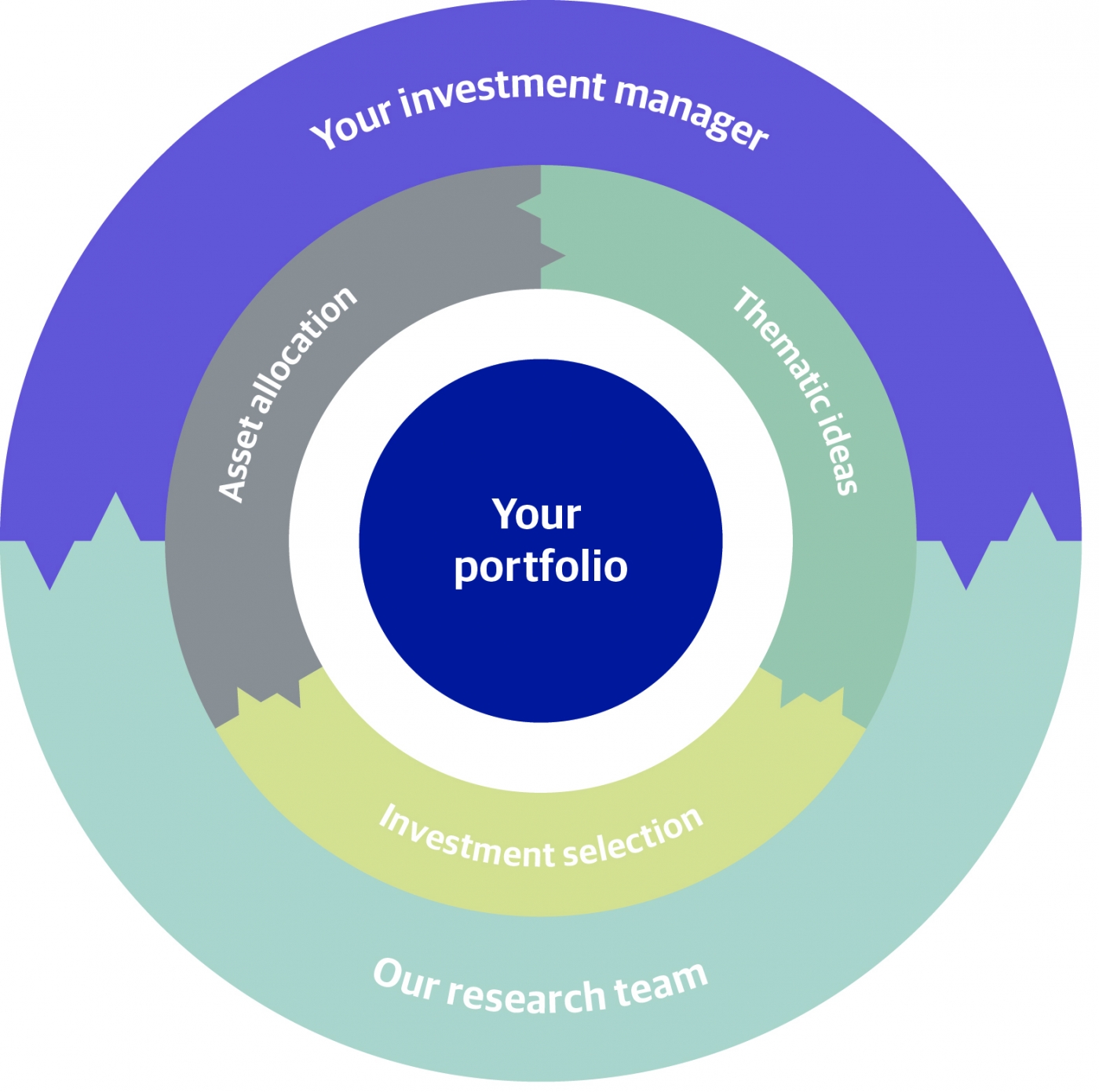 Your investment manager

Asset allocation

Thematic ideas

Your portfolio

Investment selection

Our research team