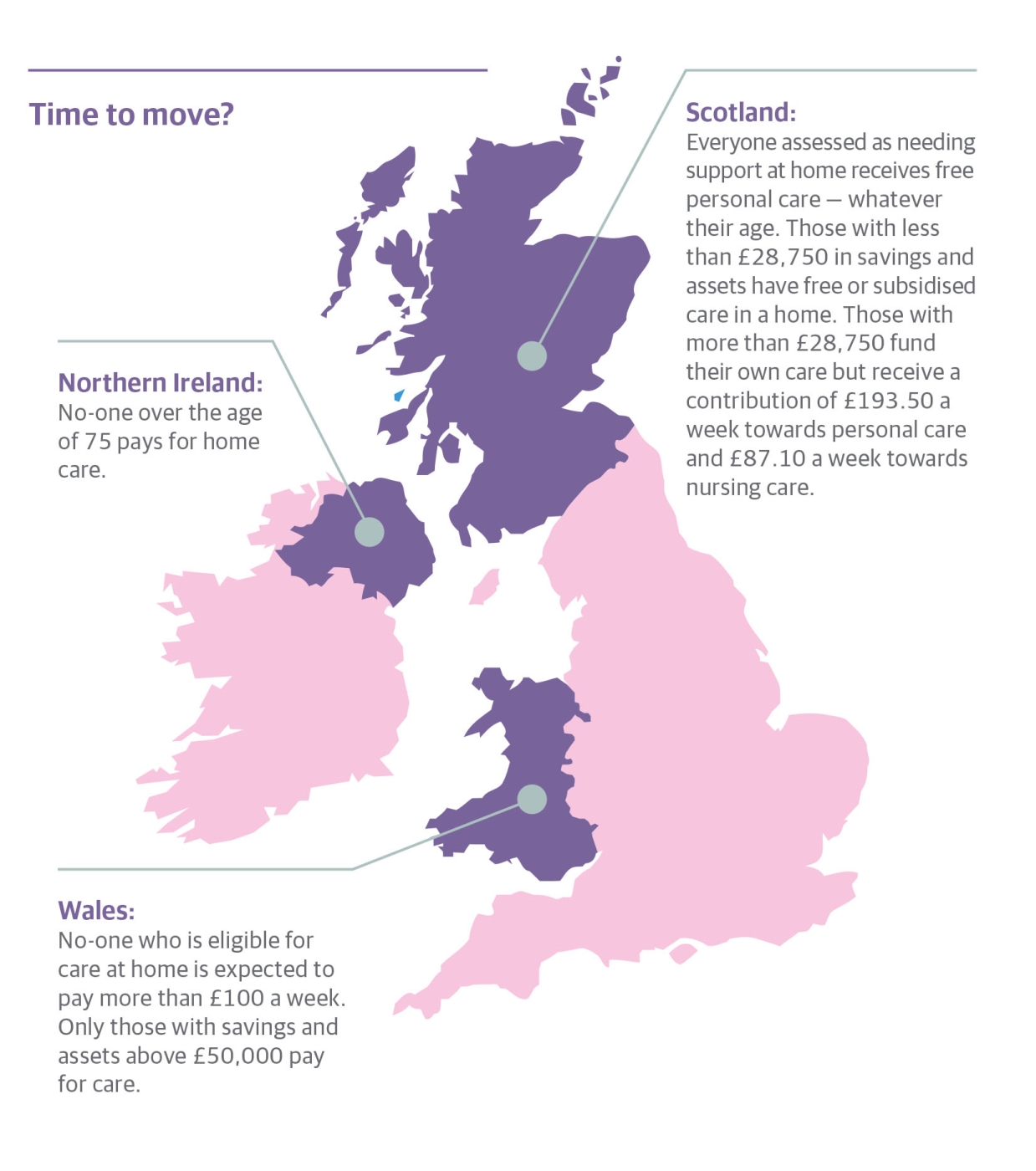 Time to move?

Scotland:
Everyone assessed as needing support at home receives free personal care — whatever their age. Those with less than £28,750 in savings and assets have free or subsidised care in a home. Those with more than £28,750 fund their own care but receive a contribution of £193.50 a week towards personal care and £87.10 a week towards nursing care.

Northern Ireland:
No-one over the age of 75 pays for home care.

Wales:
No-one who is eligible for care at home is expected to pay more than £100 a week. Only those with savings and assets above £50,000 pay for care.