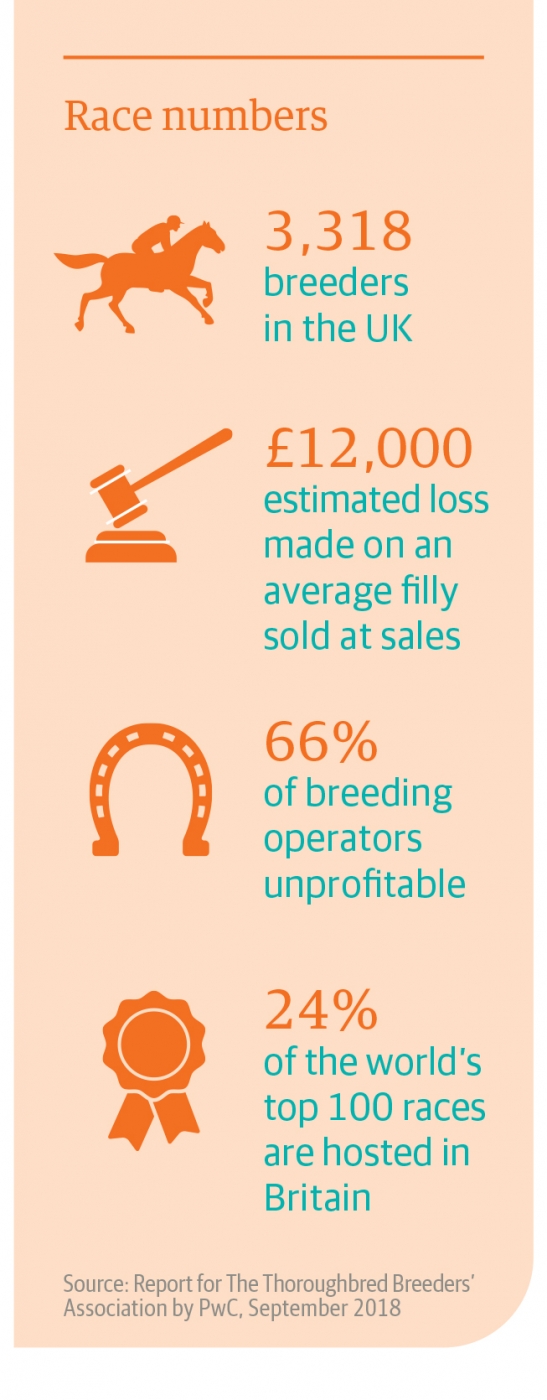 Race numbers

3,318
breeders in the UK

£12,000
estimated loss made on an average filly sold at sales

66%
of breeding operators unprofitable

24%
of the world's top 100 races are hosted in Britain

Source: Report for The Thoroughbred Breeders' Association by PwC, September 2018