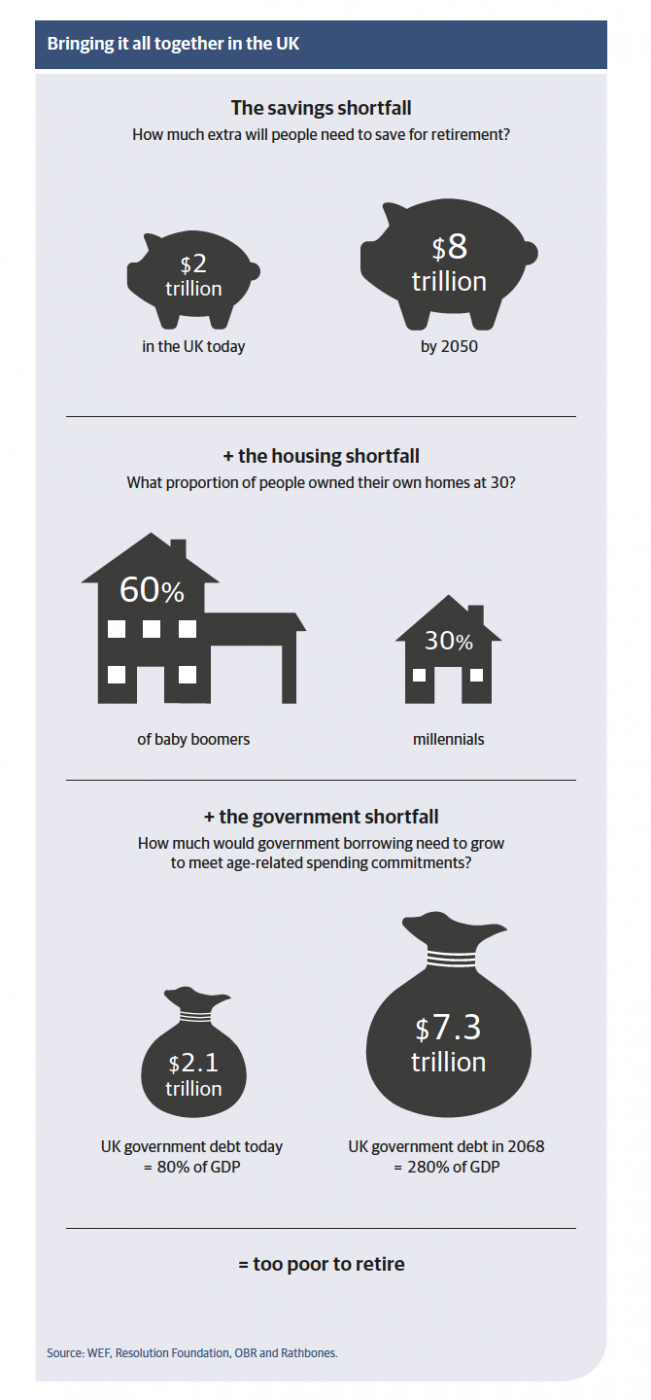 Bringing it all together in the UK

The savings shortfall
How much extra will people need to save for retirement?

\$2 trillion
in the UK today

\$8 trillion
by 2050

+ the housing shortfall
What proportion of people owned their own homes at 30?

60%
of baby boomers

30%
millennials

+ the government shortfall
How much would government borrowing need to grow to meet age-related spending commitments?

\$2.1 trillion
UK government debt today = 80% of GDP

\$7.3 trillion
UK government debt in 2068 = 280% of GDP

= too poor to retire

Source: WEF, Resolution Foundation, OBR and Rathbones.