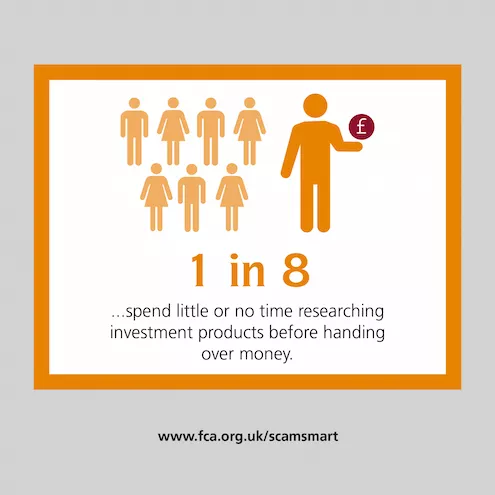 £

1 in 8

...spend little or no time researching investment products before handing over money.

www.fca.org.uk/scamsmart